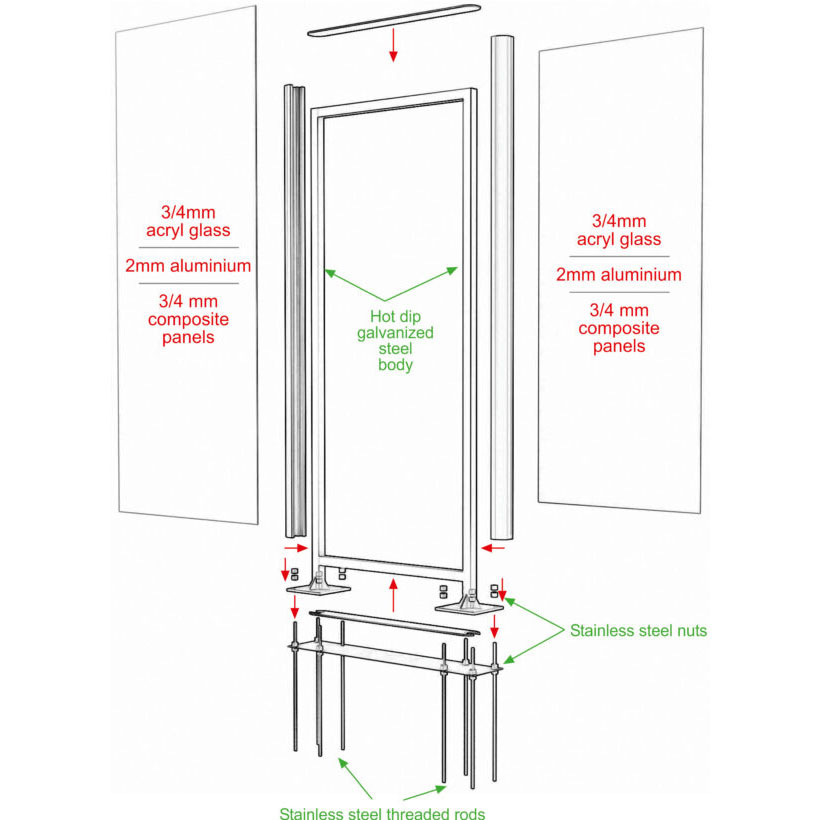 3/4mm
acryl glass
2mm aluminium
3/4 mm
composite
panels

Hot dip
galvanized
steel
body

3/4mm
acryl glass
2mm aluminium
3/4 mm
composite
panels

Stainless steel nuts

Stainless steel threaded rods